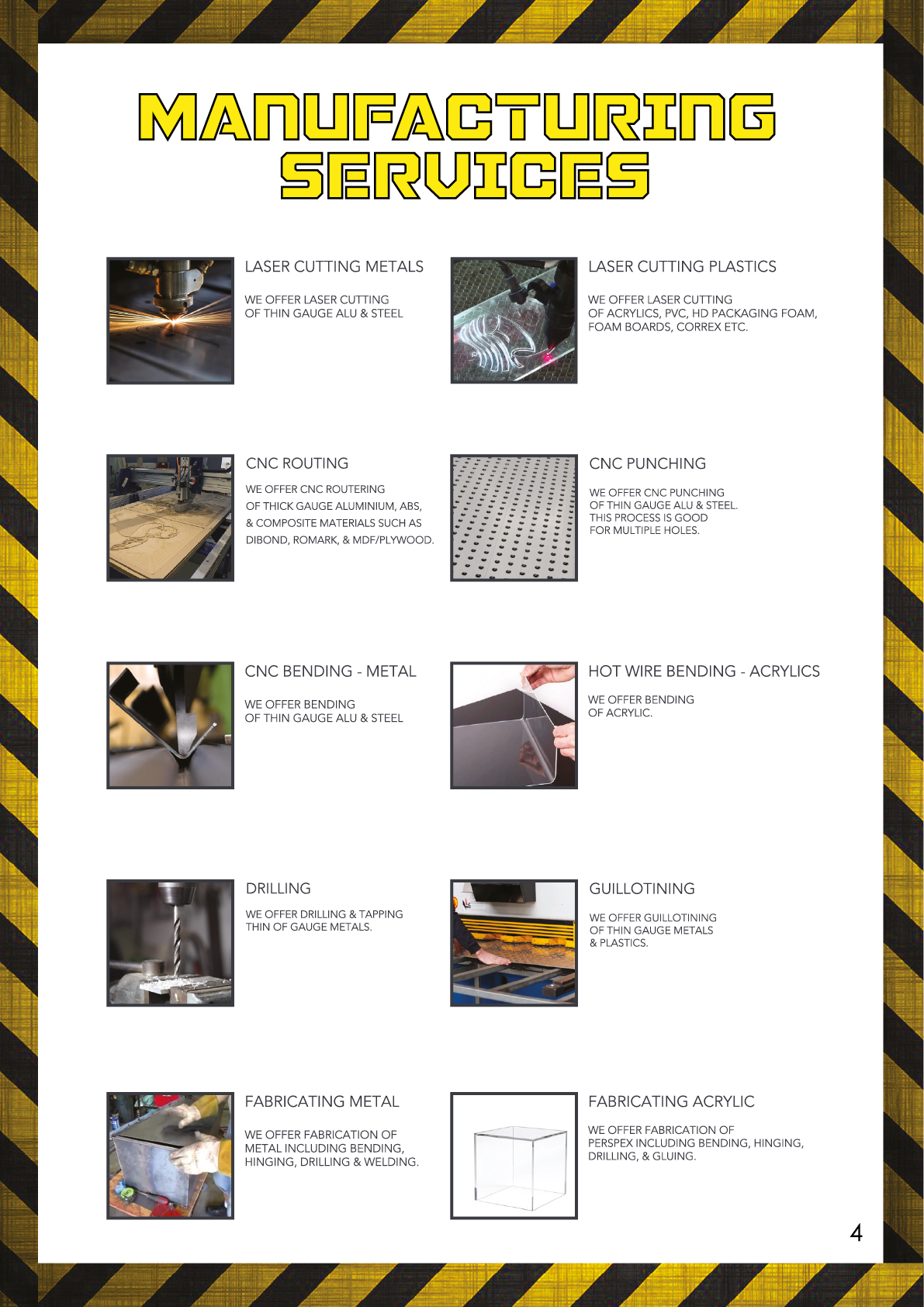 MANUFACTURING SERVICES

LASER CUTTING METALS

WE OFFER LASER CUTTING OF THIN GAUGE ALU & STEEL

LASER CUTTING PLASTICS

WE OFFER LASER CUTTING OF ACRYLICS, PVC, HD PACKAGING FOAM, FOAM BOARDS, CORREX ETC.

CNC ROUTING

WE OFFER CNC ROUTERING OF THICK GAUGE ALUMINIUM, ABS, & COMPOSITE MATERIALS SUCH AS DIBOND, ROMARK, & MDF/PLYWOOD.

CNC PUNCHING

WE OFFER CNC PUNCHING OF THIN GAUGE ALU & STEEL. THIS PROCESS IS GOOD FOR MULTIPLE HOLES.

CNC BENDING - METAL

WE OFFER BENDING OF THIN GAUGE ALU & STEEL

HOT WIRE BENDING - ACRYLICS

WE OFFER BENDING OF ACRYLIC.

DRILLING

WE OFFER DRILLING & TAPPING THIN OF GAUGE METALS.

GUILLOTINING

WE OFFER GUILLOTINING OF THIN GAUGE METALS & PLASTICS.

FABRICATING METAL

WE OFFER FABRICATION OF METAL INCLUDING BENDING, HINGING, DRILLING & WELDING.

FABRICATING ACRYLIC

WE OFFER FABRICATION OF PERSPEX INCLUDING BENDING, HINGING, DRILLING, & GLUING.

4