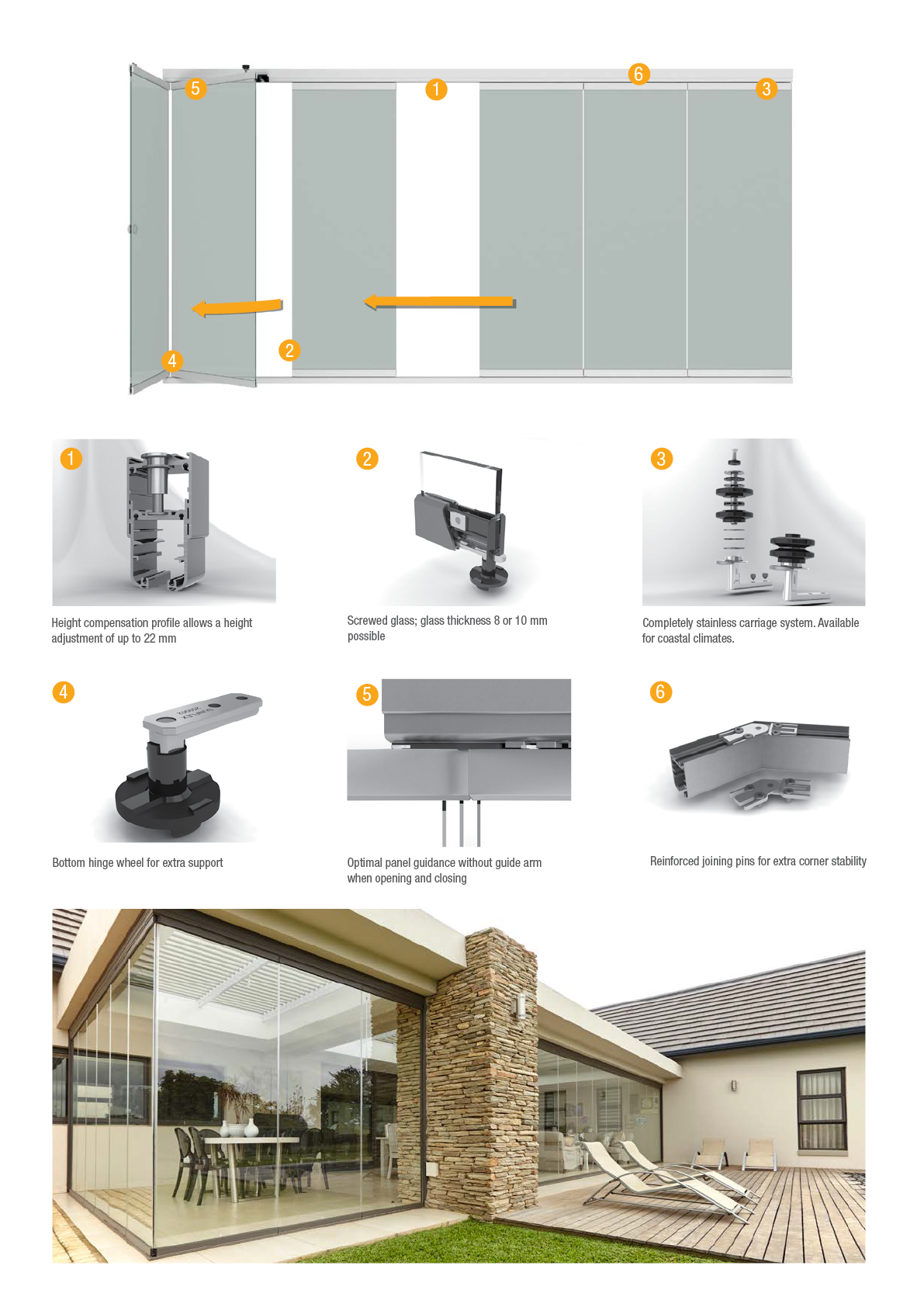 5 1 6 3

4 2

1

Height compensation profile allows a height adjustment of up to 22 mm

2

Screwed glass; glass thickness 8 or 10 mm possible

3

Completely stainless carriage system. Available for coastal climates.

4

Bottom hinge wheel for extra support

5

Optimal panel guidance without guide arm when opening and closing

6

Reinforced joining pins for extra corner stability