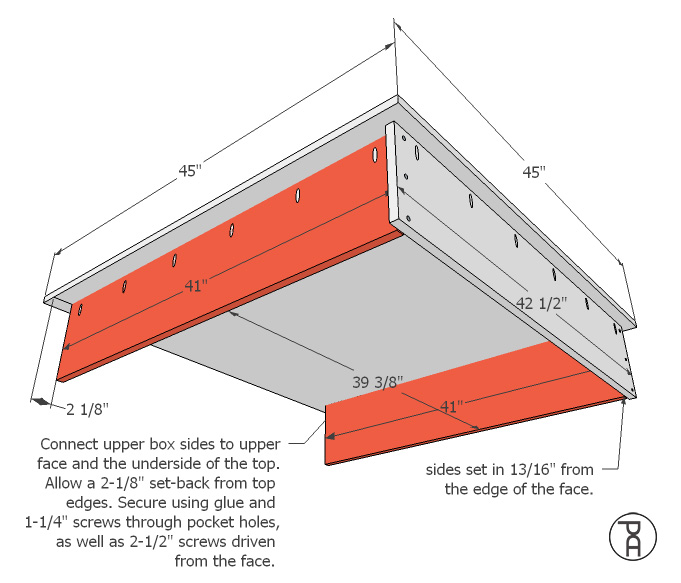 45"

45"

41"

42 1/2"

39 3/8"

41"

2 1/8"

Connect upper box sides to upper face and the underside of the top. Allow a 2-1/8" set-back from top edges. Secure using glue and 1-1/4" screws through pocket holes, as well as 2-1/2" screws driven from the face.

sides set in 13/16" from the edge of the face.

PA